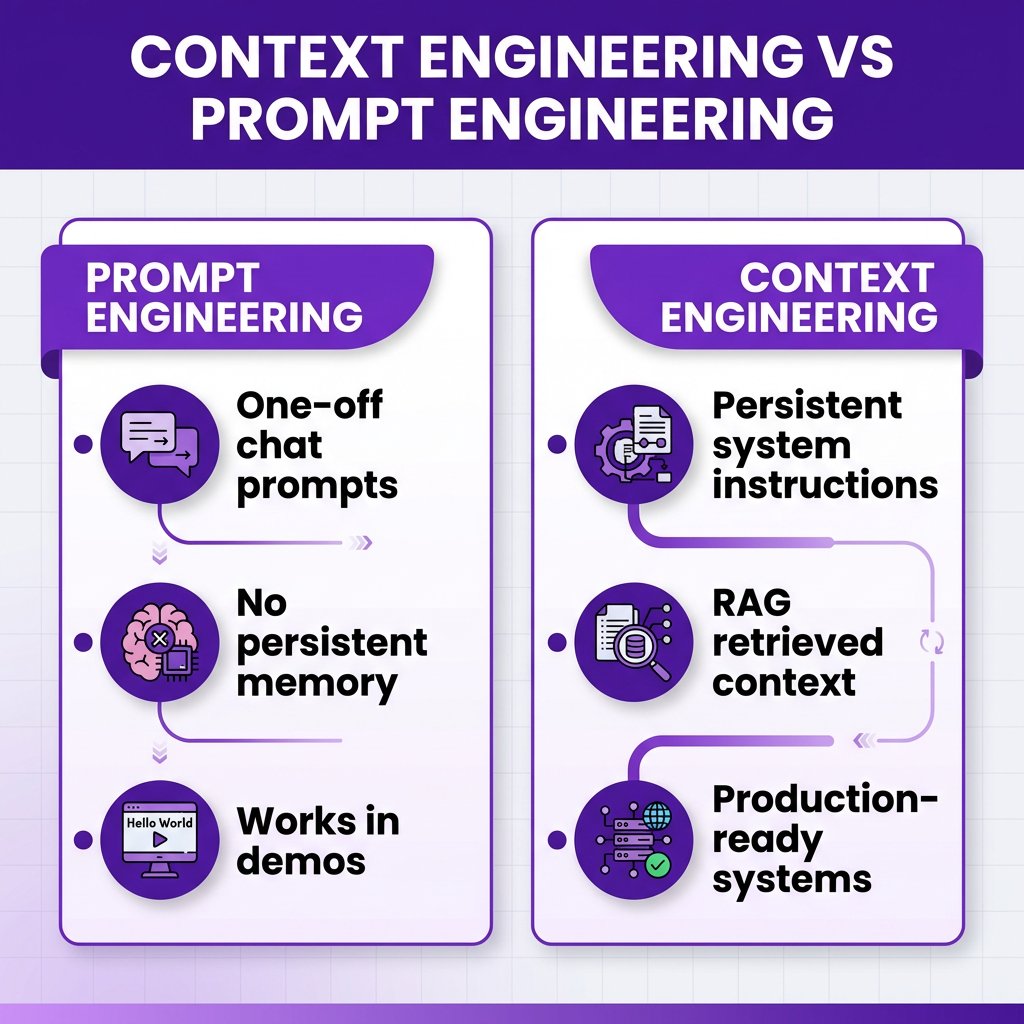 CONTEXT ENGINEERING VS PROMPT ENGINEERING

PROMPT ENGINEERING

One-off chat prompts

No persistent memory

Hello World

Works in demos

CONTEXT ENGINEERING

Persistent system instructions

RAG retrieved context

Production-ready systems