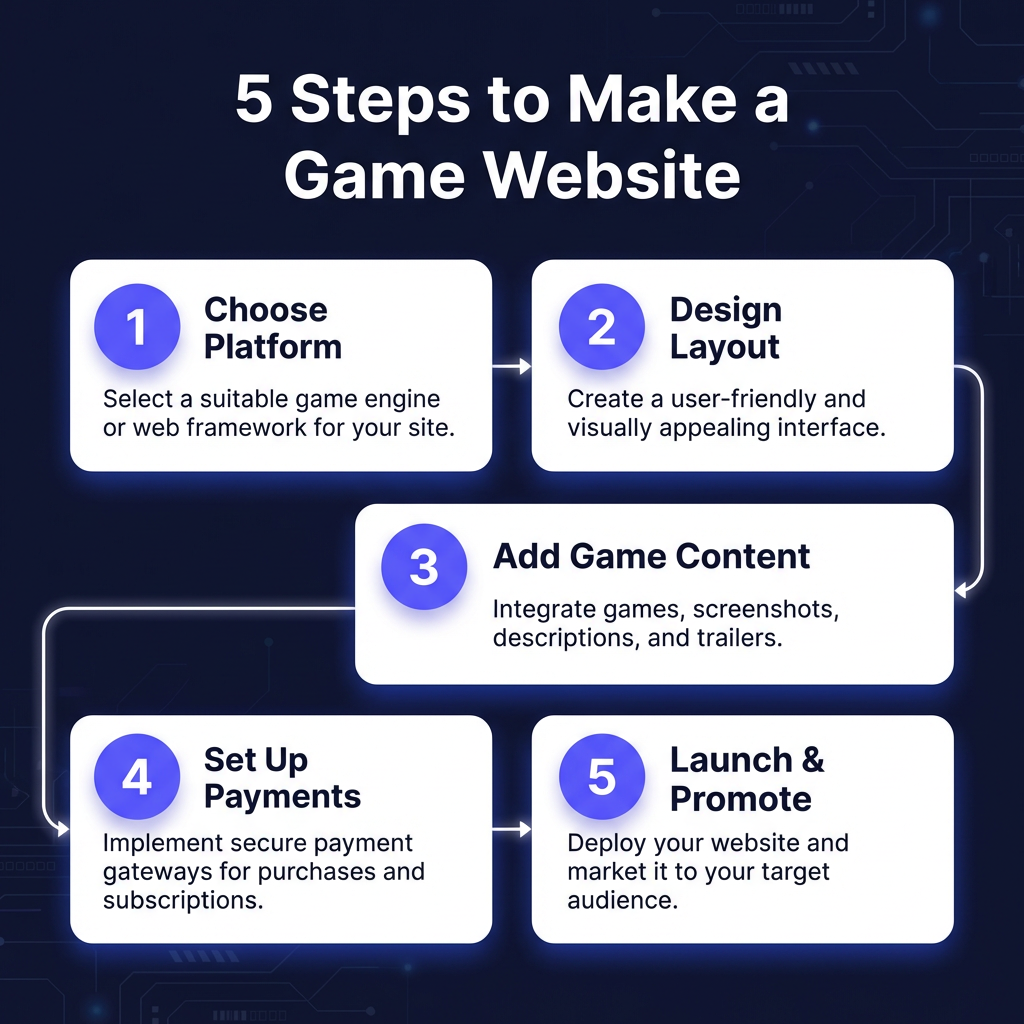 5 Steps to Make a Game Website

1 Choose Platform

Select a suitable game engine or web framework for your site.

2 Design Layout

Create a user-friendly and visually appealing interface.

3 Add Game Content

Integrate games, screenshots, descriptions, and trailers.

4 Set Up Payments

Implement secure payment gateways for purchases and subscriptions.

5 Launch & Promote

Deploy your website and market it to your target audience.