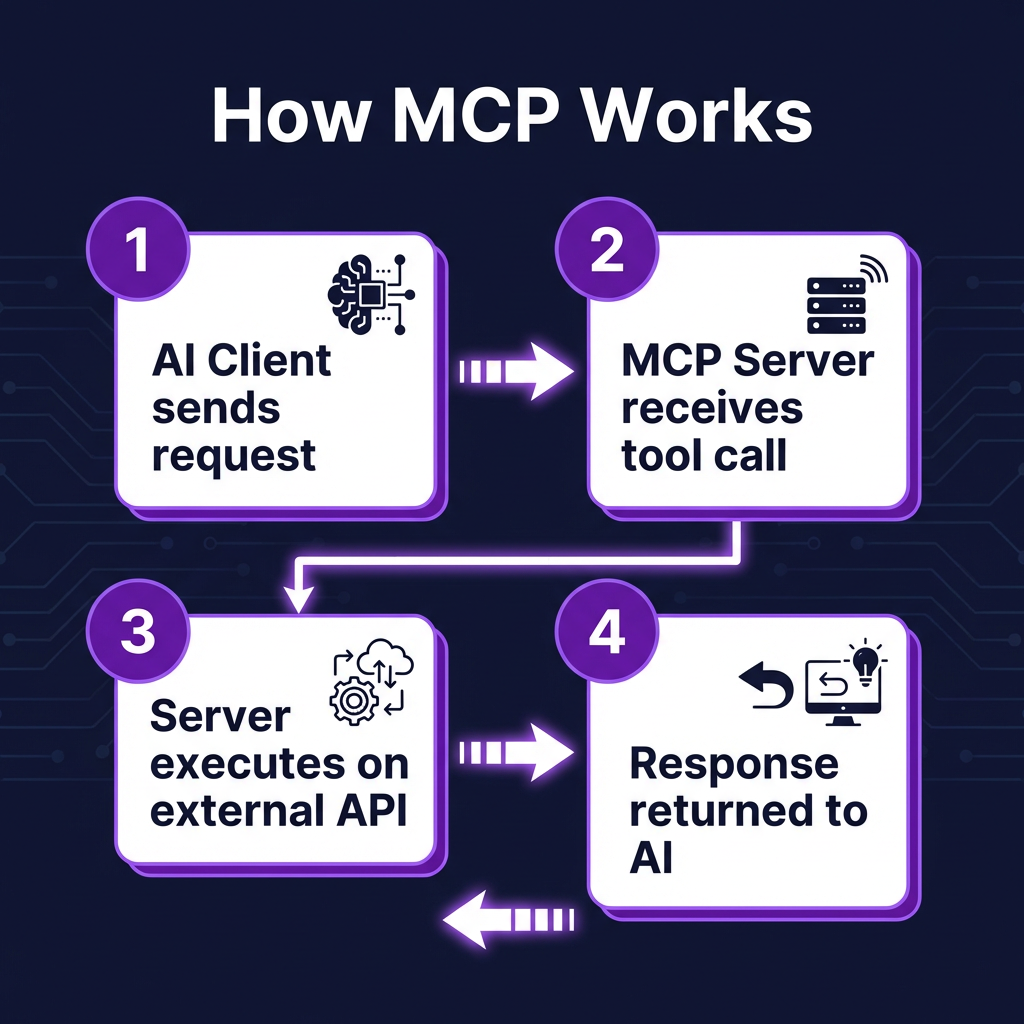 How MCP Works

1

AI Client sends request

2

MCP Server receives tool call

3

Server executes on external API

4

Response returned to AI