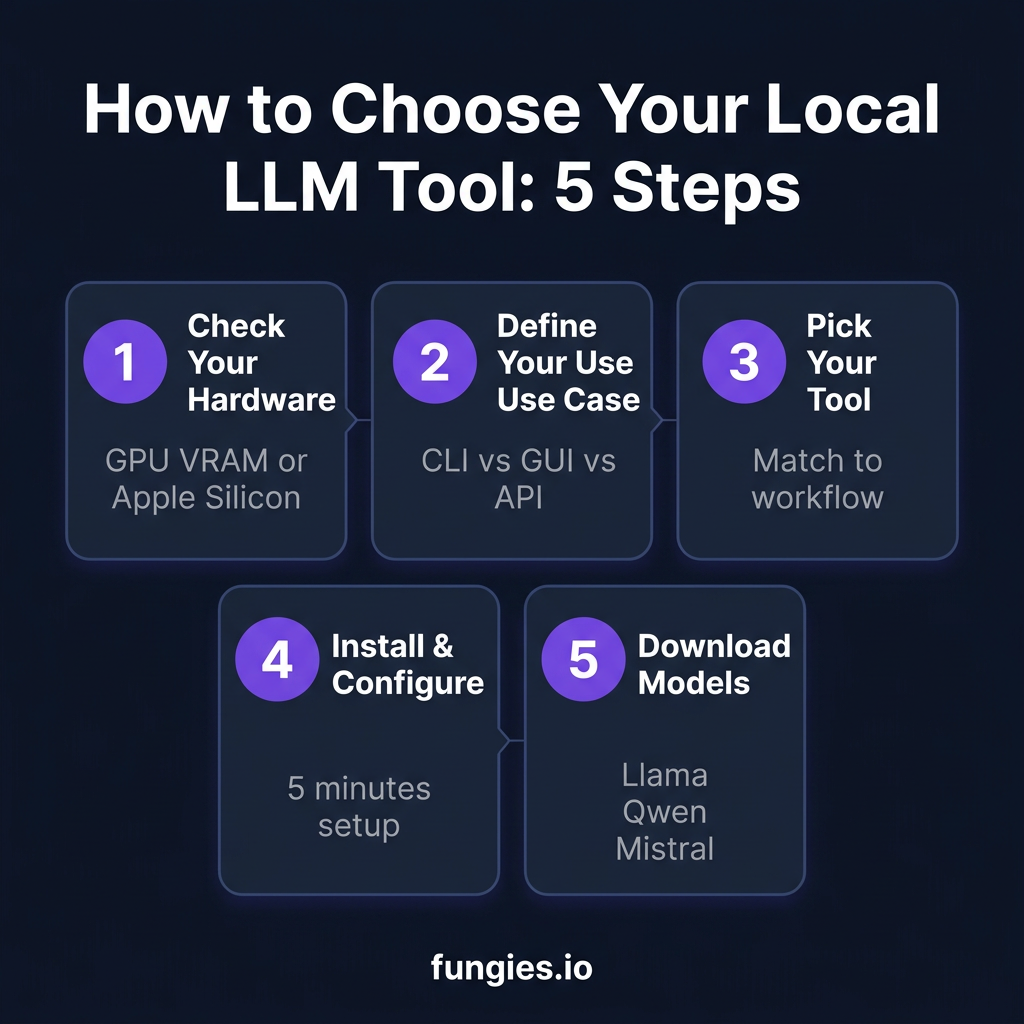 How to Choose Your Local LLM Tool: 5 Steps

1 Check Your Hardware

GPU VRAM or Apple Silicon

2 Define Your Use Use Case

CLI vs GUI vs API

3 Pick Your Tool

Match to workflow

4 Install & Configure

5 minutes setup

5 Download Models

Llama
Qwen
Mistral

fungies.io