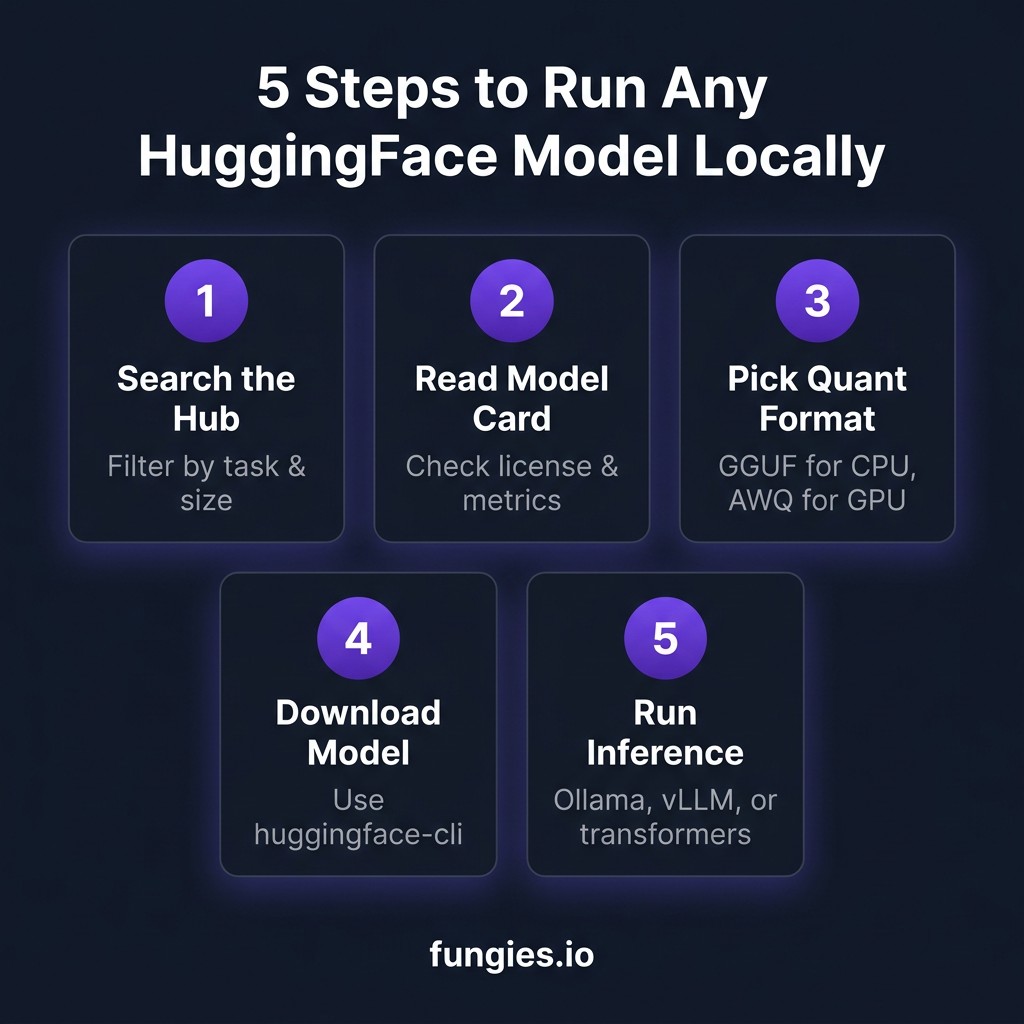 5 Steps to Run Any HuggingFace Model Locally

1
Search the Hub
Filter by task & size

2
Read Model Card
Check license & metrics

3
Pick Quant Format
GGUF for CPU, AWQ for GPU

4
Download Model
Use huggingface-cli

5
Run Inference
Ollama, vLLM, or transformers

fungies.io